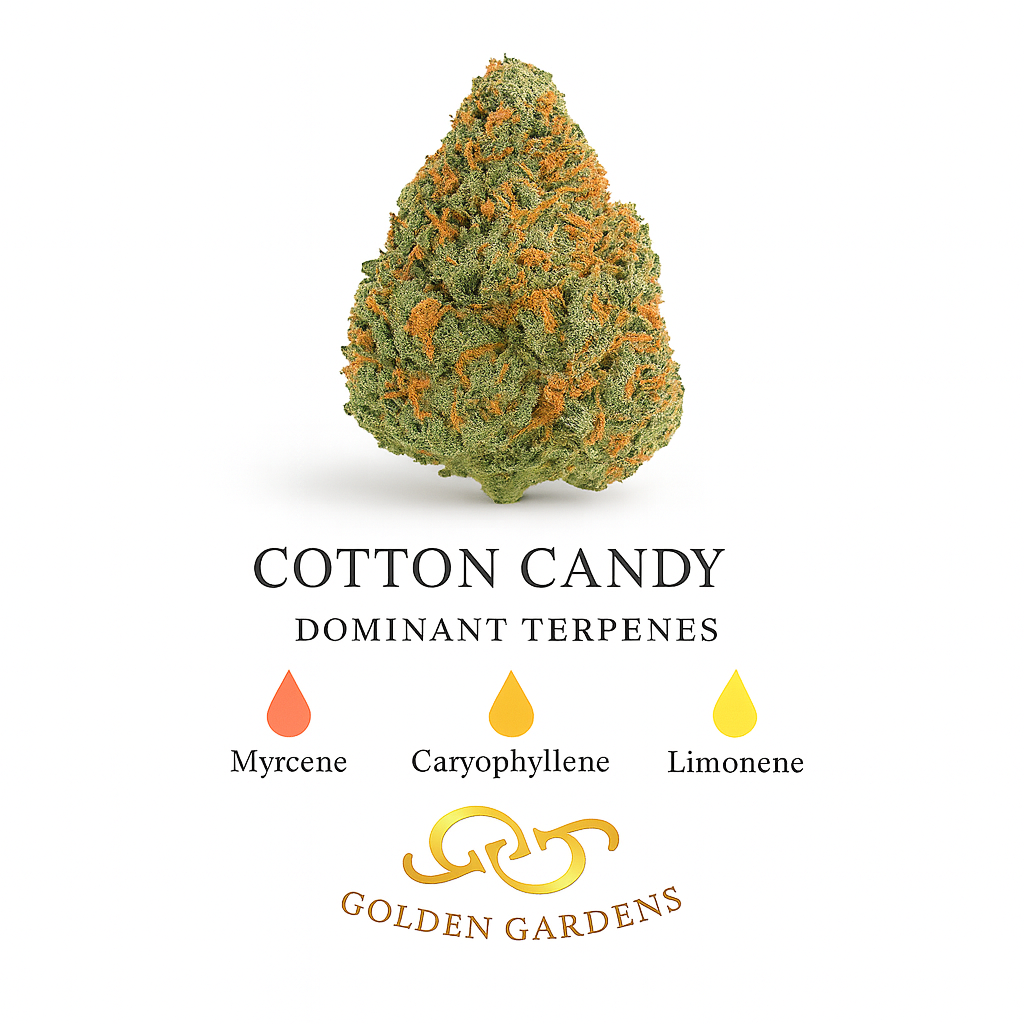 COTTON CANDY
DOMINANT TERPENES

Myrcene Caryophyllene Limonene

GOLDEN GARDENS